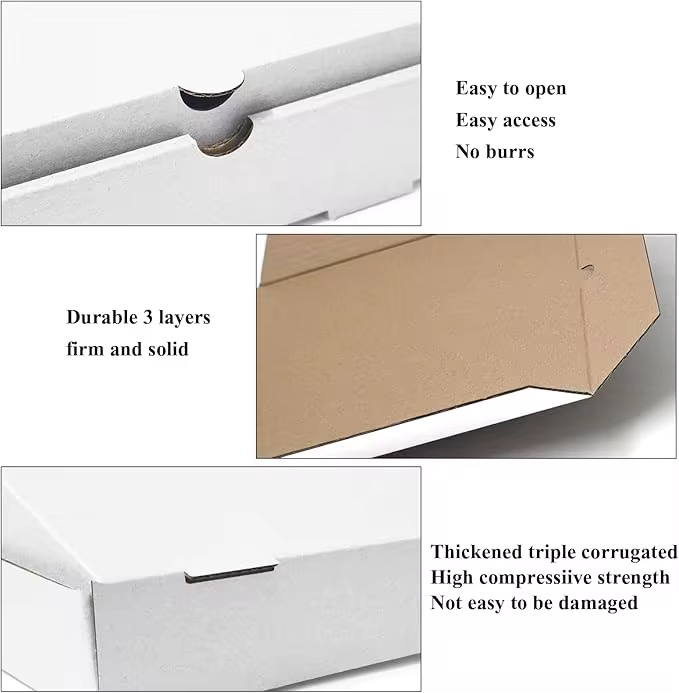 Easy to open
Easy access
No burrs

Durable 3 layers
firm and solid

Thickened triple corrugated
High compressiive strength
Not easy to be damaged