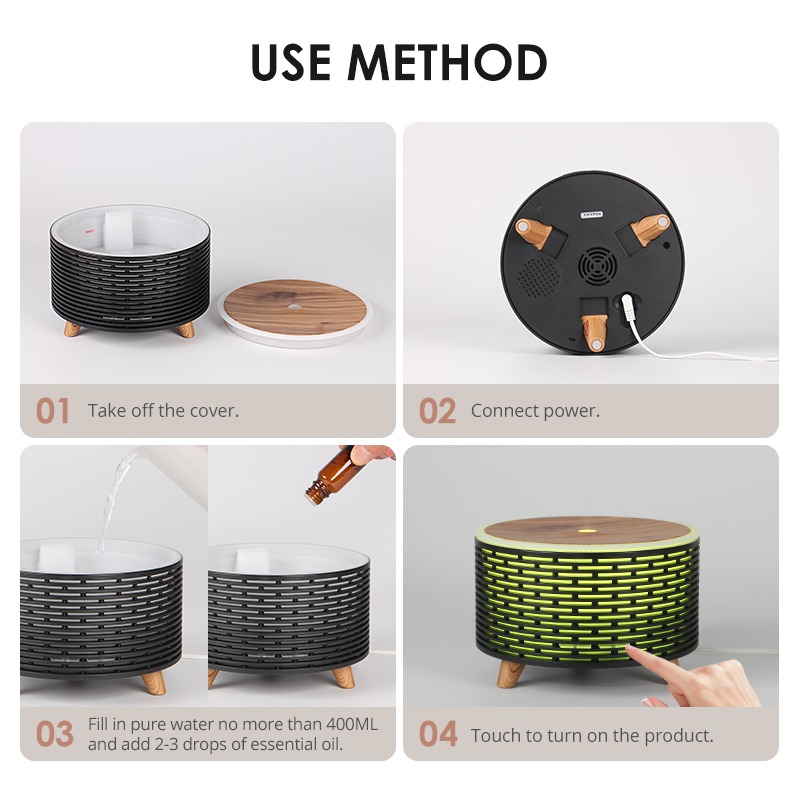 USE METHOD

01 Take off the cover.

02 Connect power.

03 Fill in pure water no more than 400ML and add 2-3 drops of essential oil.

04 Touch to turn on the product.